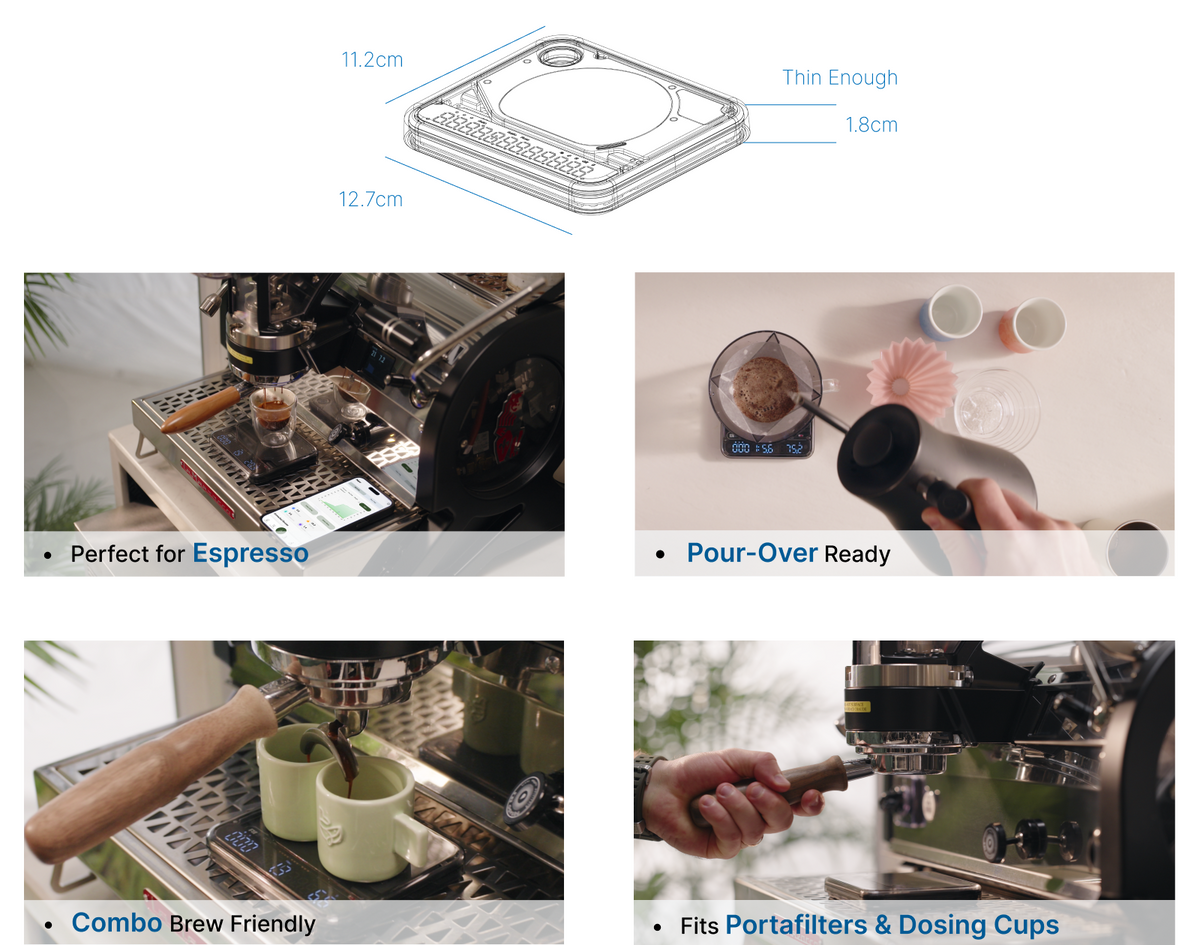 11.2cm

Thin Enough

1.8cm

12.7cm

• Perfect for Espresso

• Pour-Over Ready

• Combo Brew Friendly

• Fits Portafilters & Dosing Cups