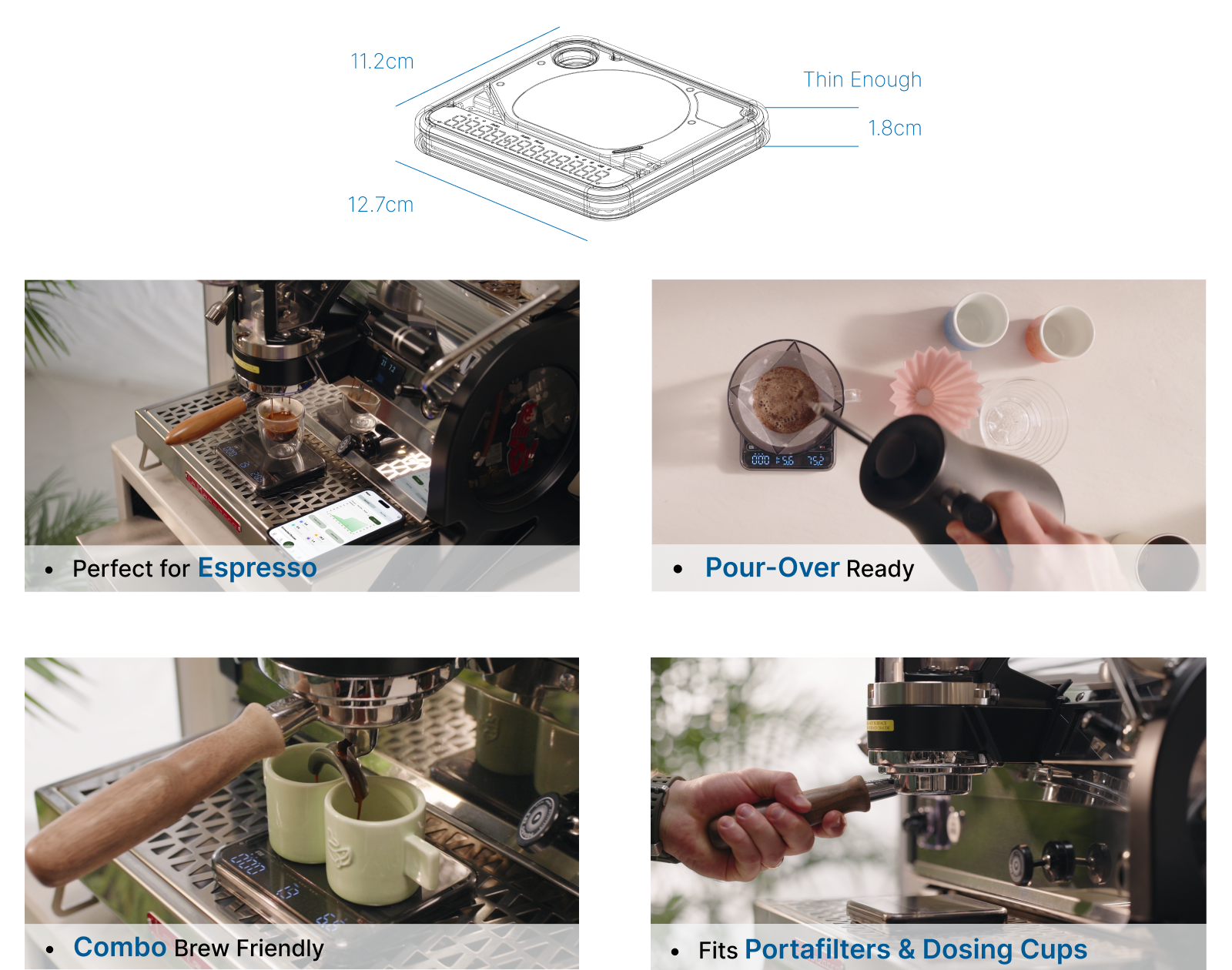 11.2cm

Thin Enough

1.8cm

12.7cm

• Perfect for Espresso

• Pour-Over Ready

• Combo Brew Friendly

• Fits Portafilters & Dosing Cups